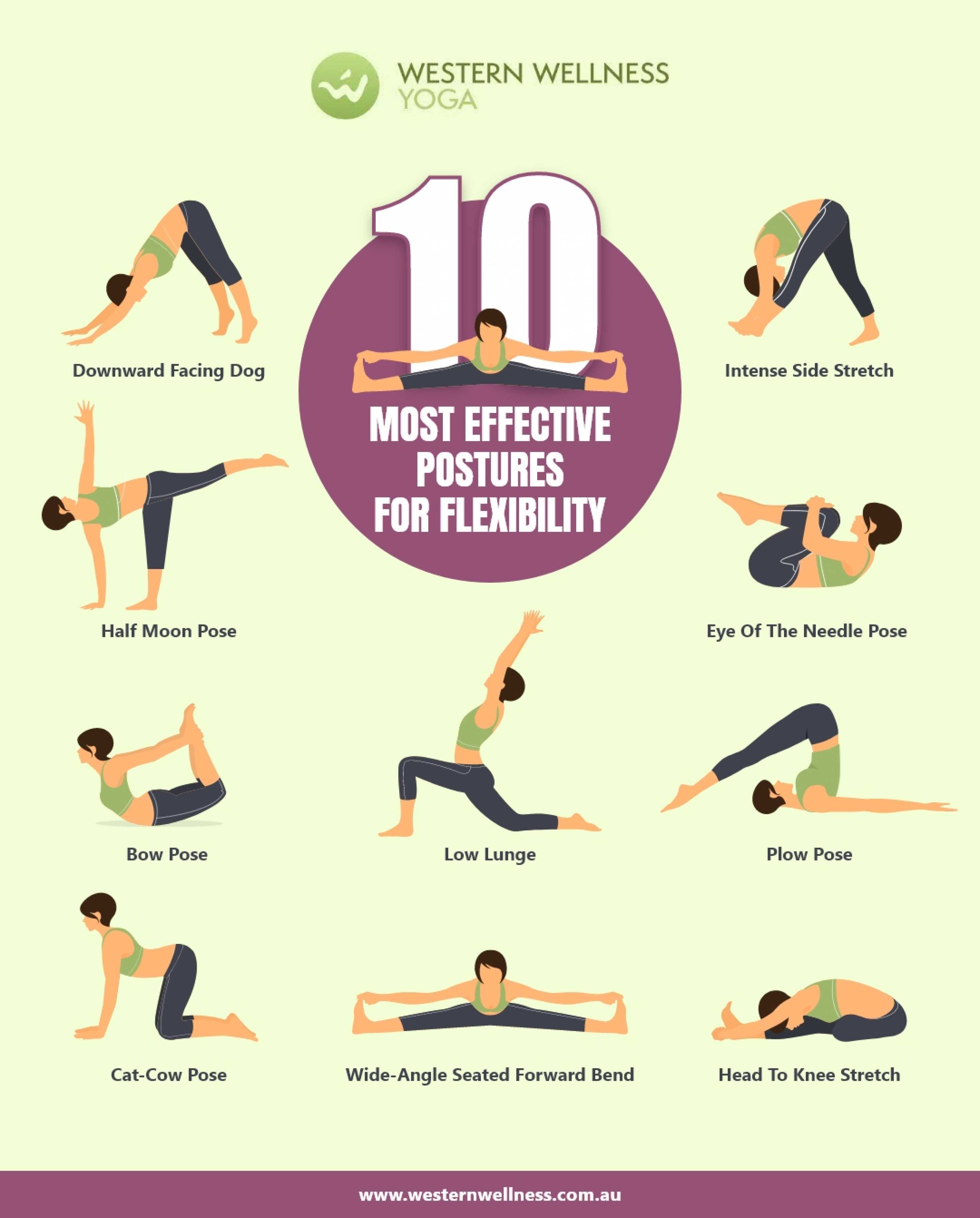 WESTERN WELLNESS
YOGA

10
MOST EFFECTIVE POSTURES FOR FLEXIBILITY

Downward Facing Dog

Intense Side Stretch

Half Moon Pose

Eye Of The Needle Pose

Bow Pose

Low Lunge

Plow Pose

Cat-Cow Pose

Wide-Angle Seated Forward Bend

Head To Knee Stretch

www.westernwellness.com.au